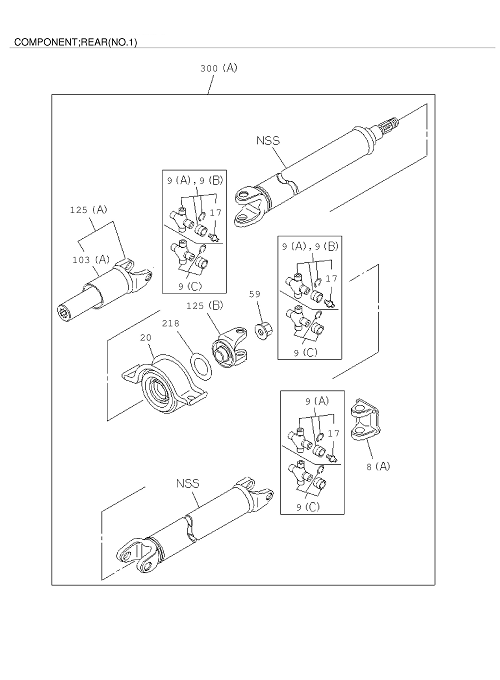 COMPONENT;REAR(NO.1)

300 (A)

NSS

9 (A), 9 (B)

17

9 (C)

125 (A)

103 (A)

9 (A), 9 (B)

17

9 (C)

59

125 (B)

218

20

9 (A)

17

9 (C)

8 (A)

NSS